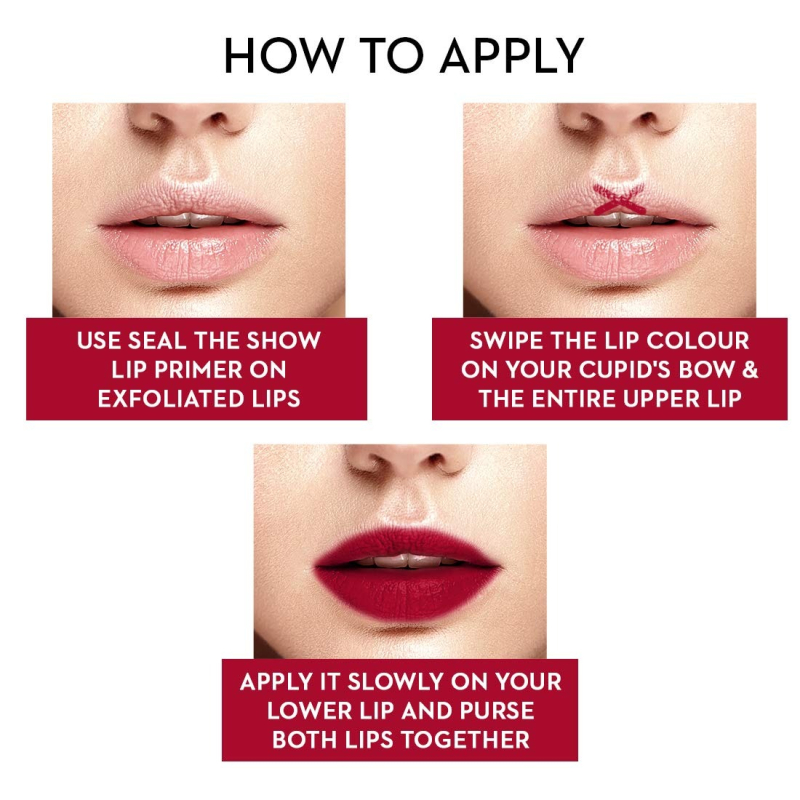 HOW TO APPLY

USE SEAL THE SHOW LIP PRIMER ON EXFOLIATED LIPS

SWIPE THE LIP COLOUR ON YOUR CUPID'S BOW & THE ENTIRE UPPER LIP

APPLY IT SLOWLY ON YOUR LOWER LIP AND PURSE BOTH LIPS TOGETHER